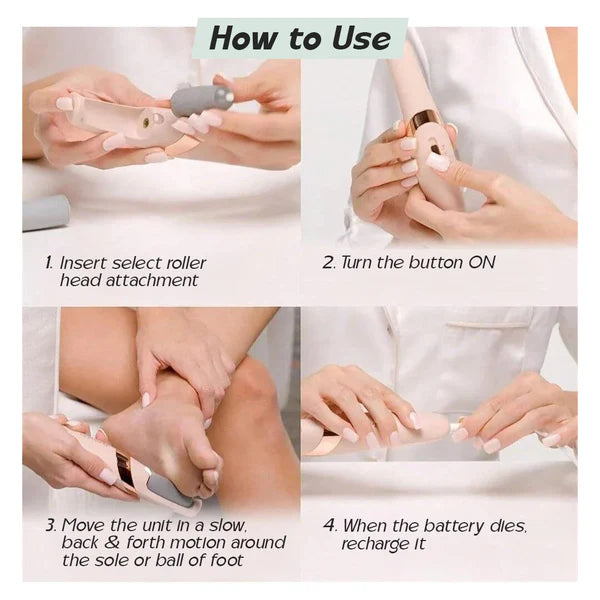 How to Use

1. Insert select roller head attachment

2. Turn the button ON

3. Move the unit in a slow, back & forth motion around the sole or ball of foot

4. When the battery dies, recharge it